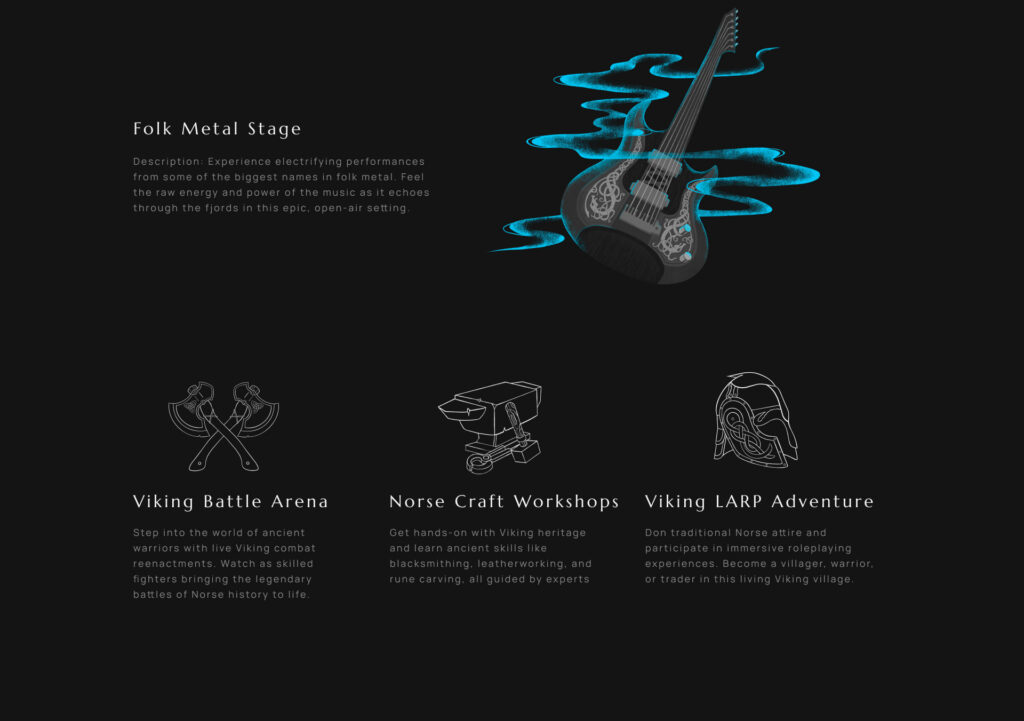 Folk Metal Stage

Description: Experience electrifying performances from some of the biggest names in folk metal. Feel the raw energy and power of the music as it echoes through the fjords in this epic, open-air setting.

Viking Battle Arena

Step into the world of ancient warriors with live Viking combat reenactments. Watch as skilled fighters bringing the legendary battles of Norse history to life.

Norse Craft Workshops

Get hands-on with Viking heritage and learn ancient skills like blacksmithing, leatherworking, and rune carving, all guided by experts

Viking LARP Adventure

Don traditional Norse attire and participate in immersive roleplaying experiences. Become a villager, warrior, or trader in this living Viking village.